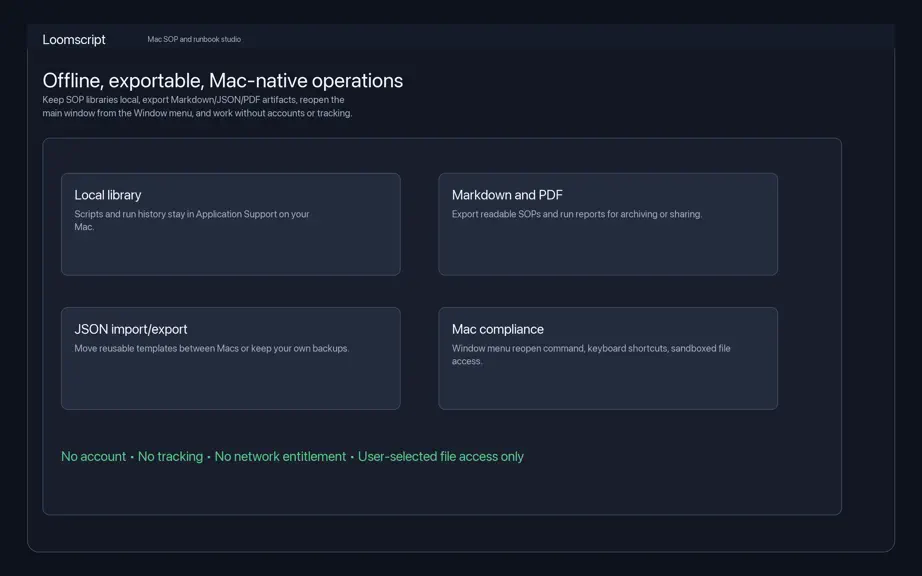 Loomscript
Mac SOP and runbook studio

Offline, exportable, Mac-native operations
Keep SOP libraries local, export Markdown/JSON/PDF artifacts, reopen the main window from the Window menu, and work without accounts or tracking.

Local library
Scripts and run history stay in Application Support on your Mac.

Markdown and PDF
Export readable SOPs and run reports for archiving or sharing.

JSON import/export
Move reusable templates between Macs or keep your own backups.

Mac compliance
Window menu reopen command, keyboard shortcuts, sandboxed file access.

No account • No tracking • No network entitlement • User-selected file access only